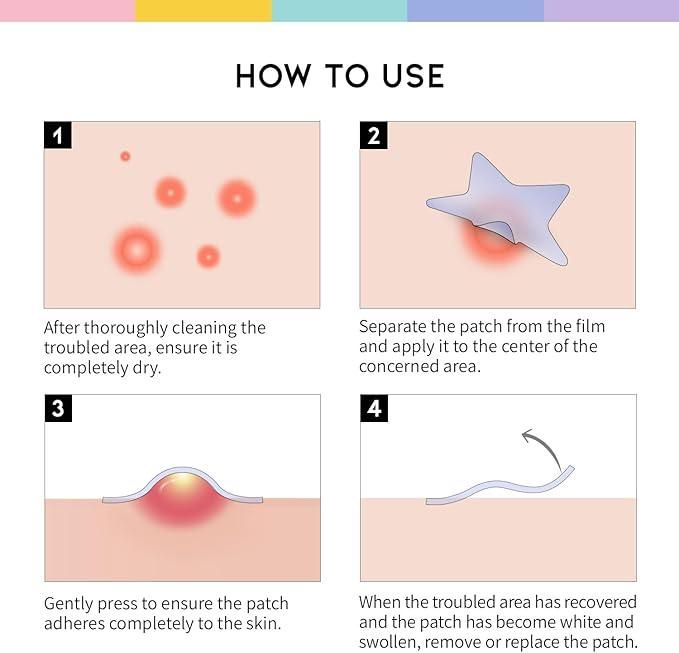 HOW TO USE

1

After thoroughly cleaning the troubled area, ensure it is completely dry.

2

Separate the patch from the film and apply it to the center of the concerned area.

3

Gently press to ensure the patch adheres completely to the skin.

4

When the troubled area has recovered and the patch has become white and swollen, remove or replace the patch.