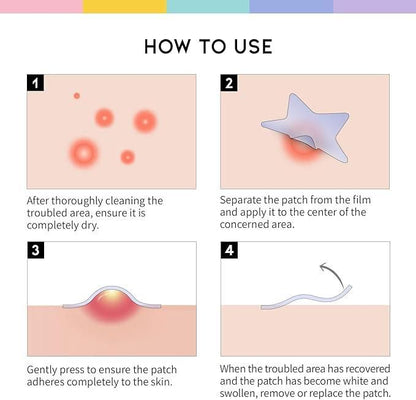 HOW TO USE

1

After thoroughly cleaning the troubled area, ensure it is completely dry.

2

Separate the patch from the film and apply it to the center of the concerned area.

3

Gently press to ensure the patch adheres completely to the skin.

4

When the troubled area has recovered and the patch has become white and swollen, remove or replace the patch.