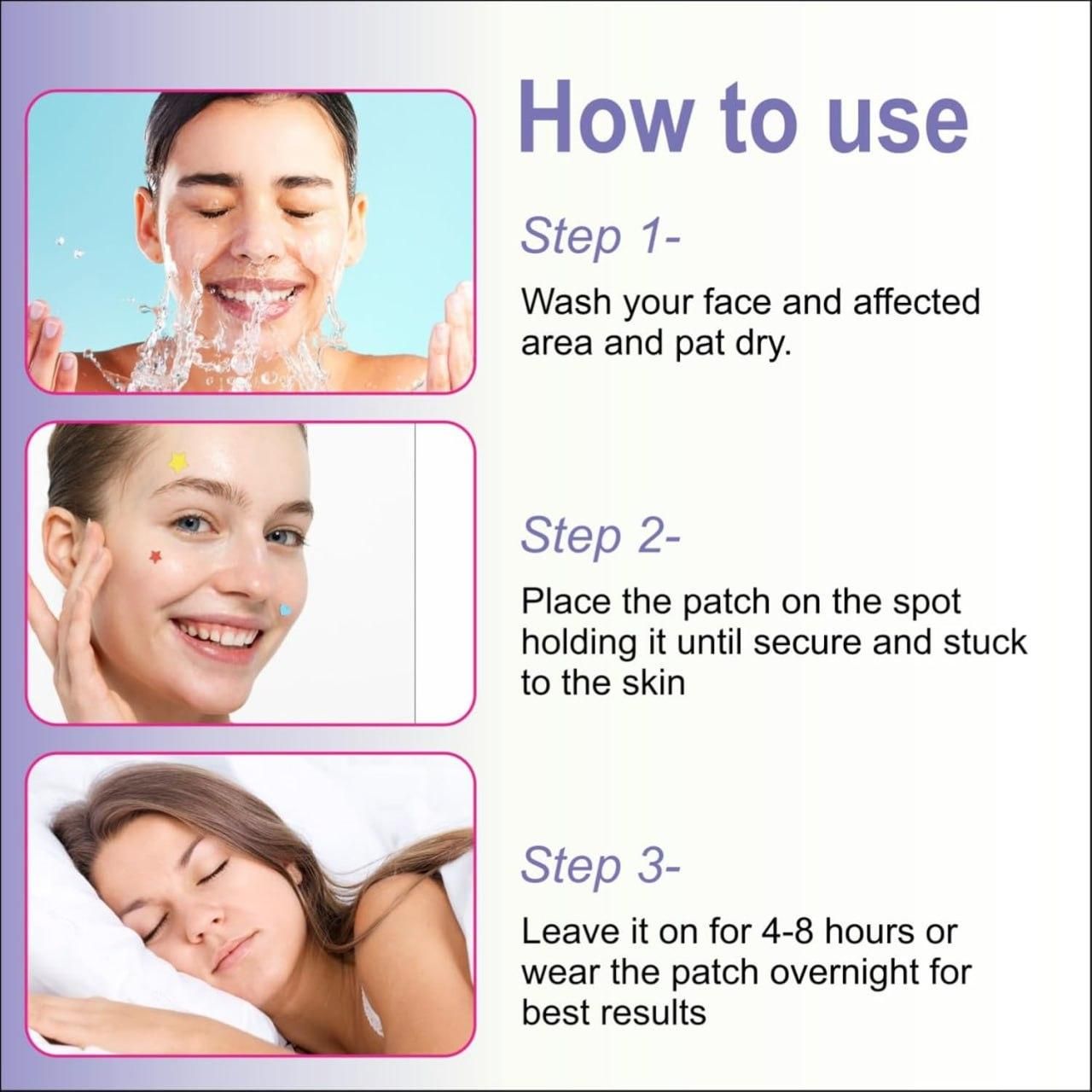 How to use

Step 1-

Wash your face and affected area and pat dry.

Step 2-

Place the patch on the spot holding it until secure and stuck to the skin

Step 3-

Leave it on for 4-8 hours or wear the patch overnight for best results